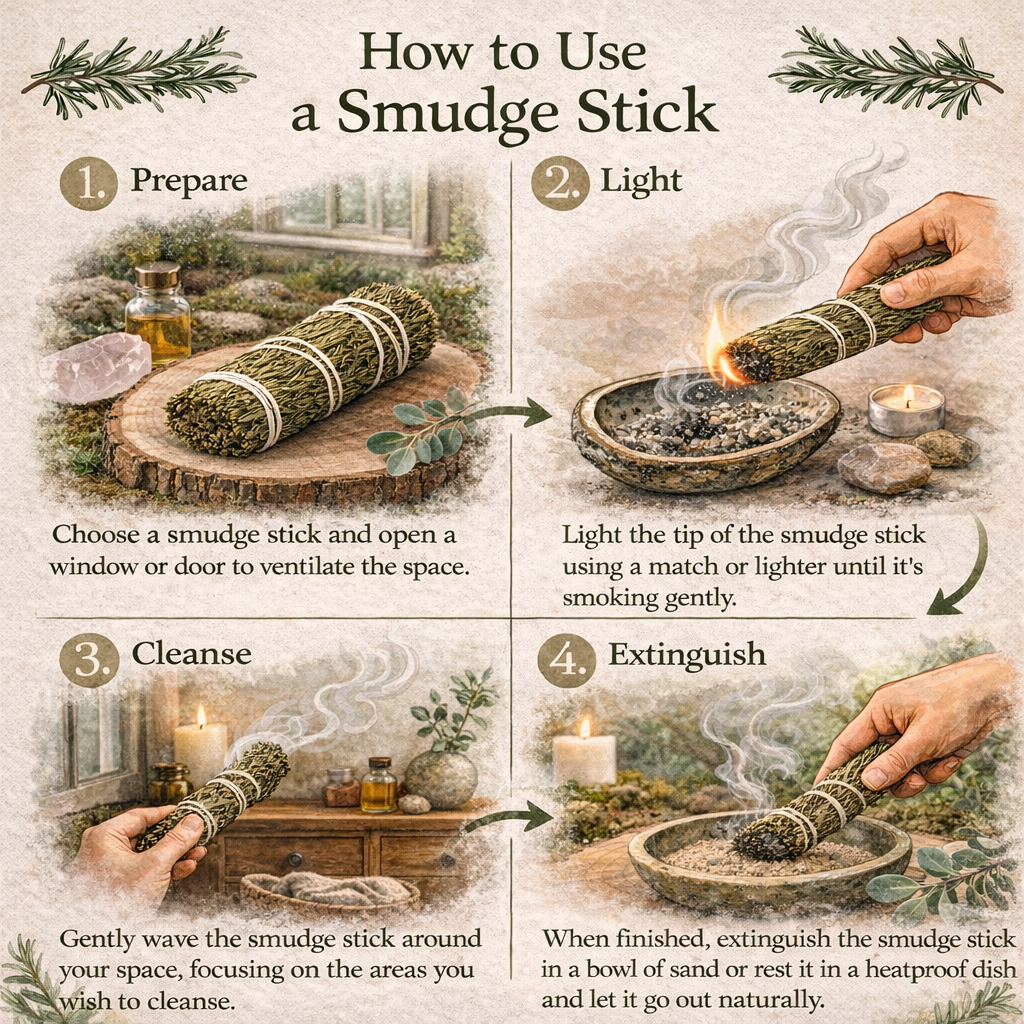 How to Use a Smudge Stick

1. Prepare

Choose a smudge stick and open a window or door to ventilate the space.

2. Light

Light the tip of the smudge stick using a match or lighter until it's smoking gently.

3. Cleanse

Gently wave the smudge stick around your space, focusing on the areas you wish to cleanse.

4. Extinguish

When finished, extinguish the smudge stick in a bowl of sand or rest it in a heatproof dish and let it go out naturally.